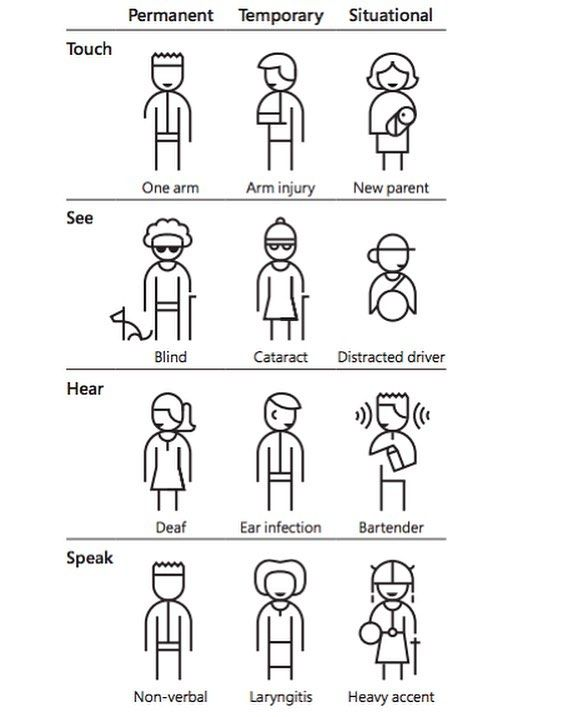 |  | Permanent | Temporary | Situational |
|---|---|---|---|
| Touch | One arm | Arm injury | New parent |
| See | Blind | Cataract | Distracted driver |
| Hear | Deaf | Ear infection | Bartender |
| Speak | Non-verbal | Laryngitis | Heavy accent |